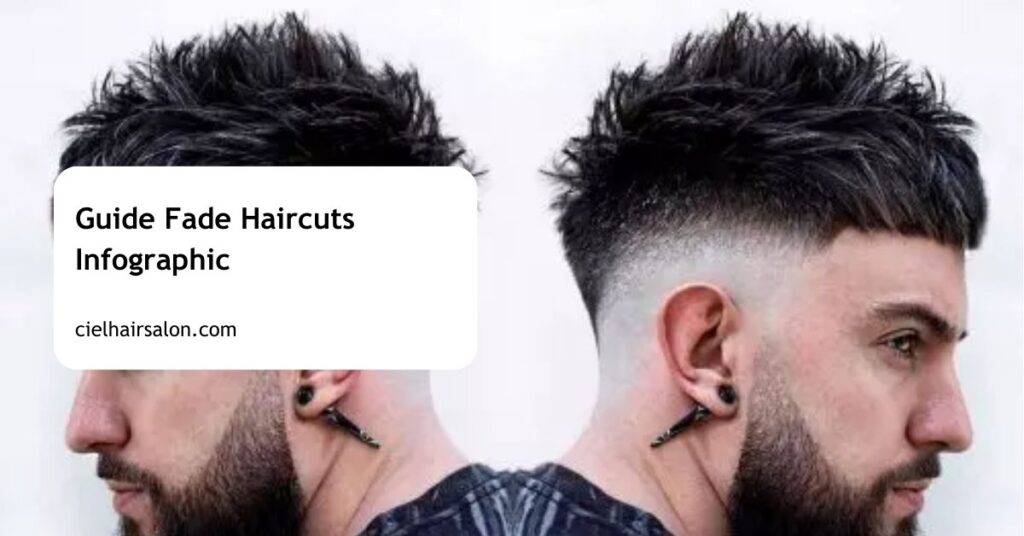 Guide Fade Haircuts Infographic

cielhairsalon.com