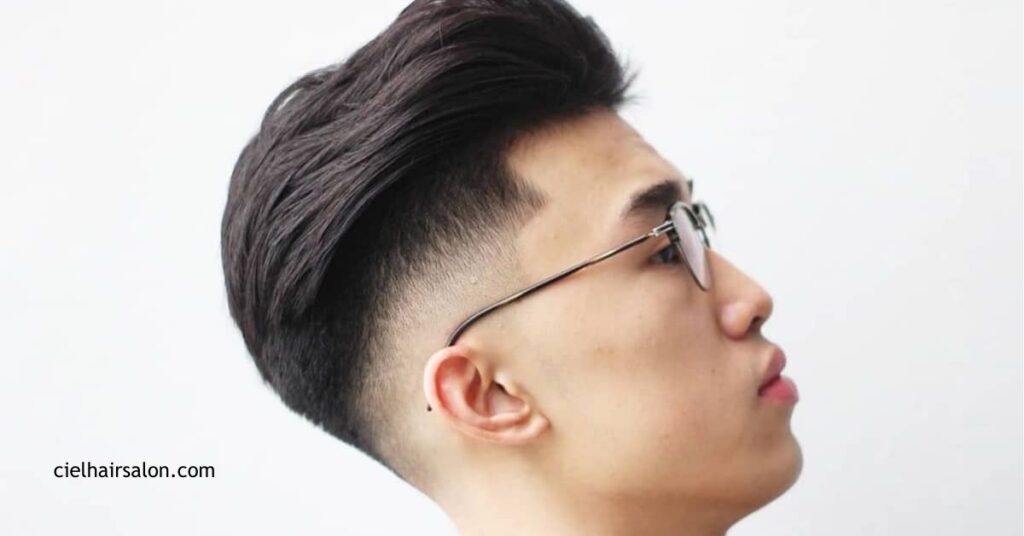 cielhairsalon.com